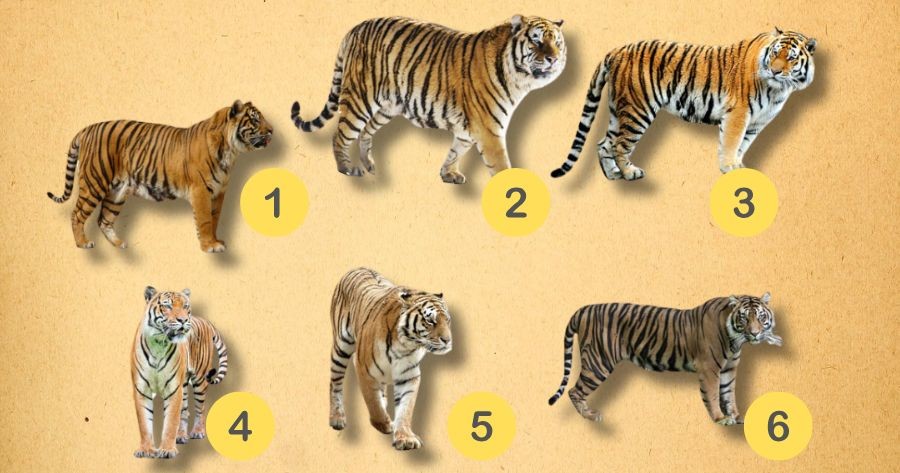 1
2
3
4
5
6