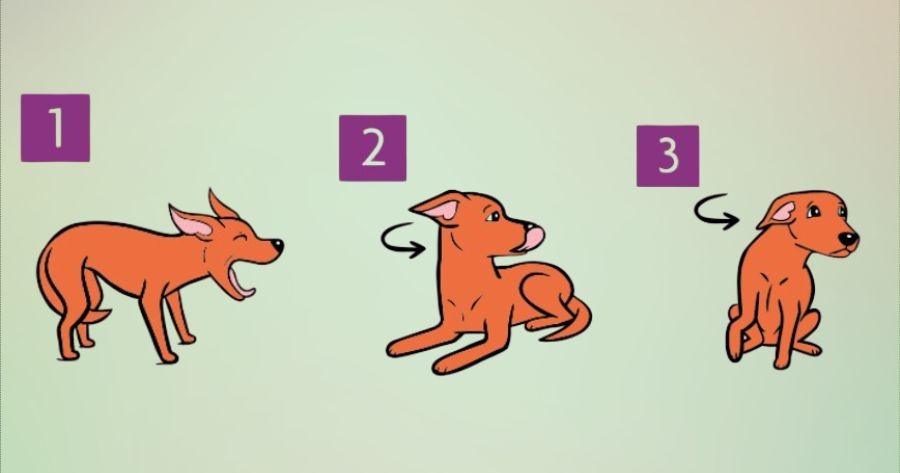 1

2

3