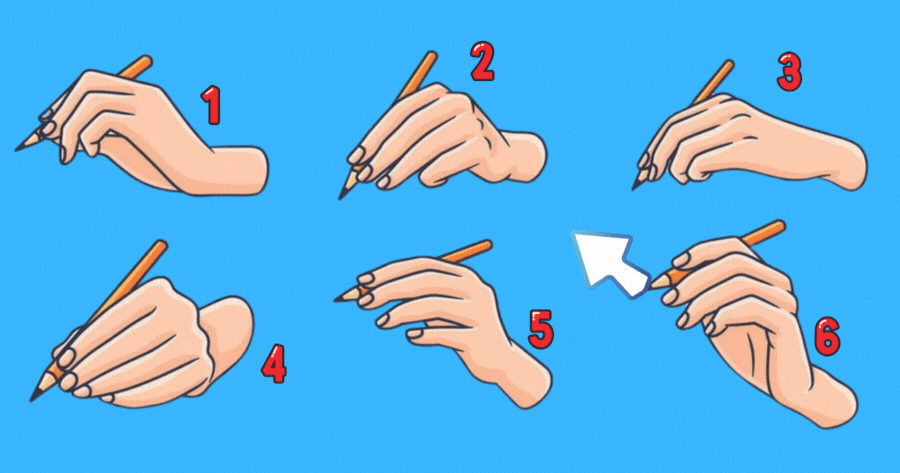 1
2
3
4
5
6