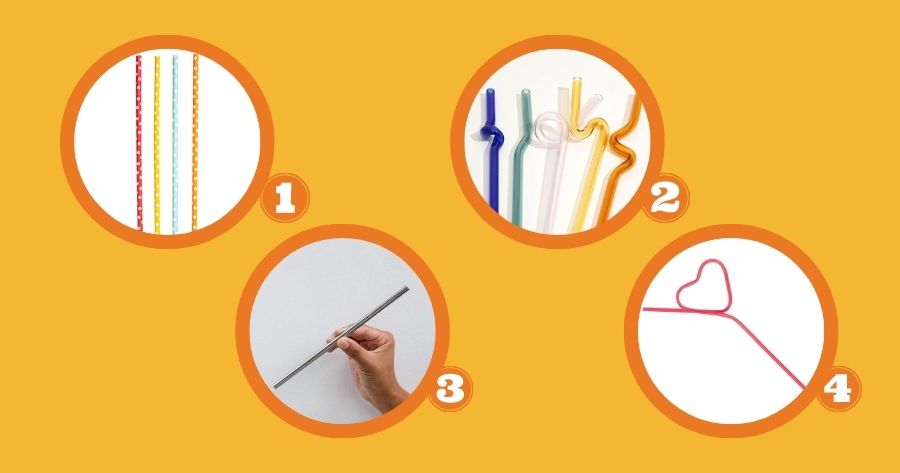 1

2

3

4